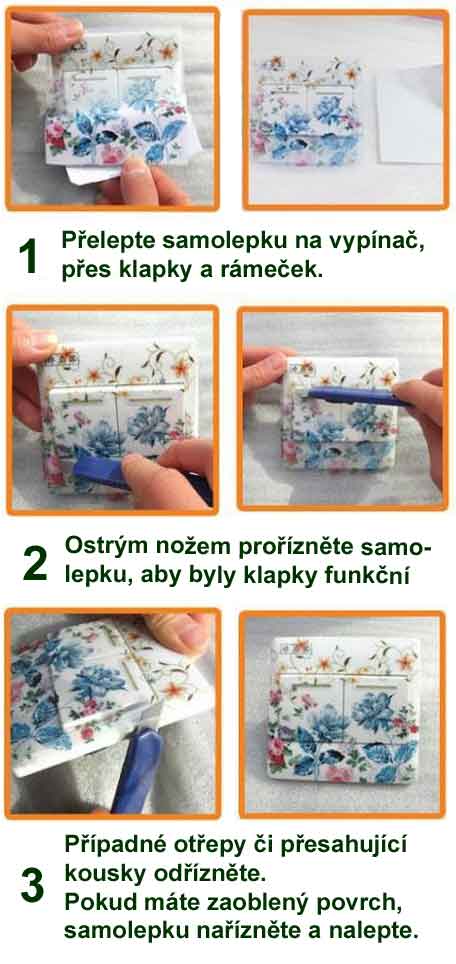 1 Přelepte samolepku na vypínač, přes klapky a rámeček.

2 Ostrým nožem prořízněte samolepku, aby byly klapky funkční

3 Případné otřepy či přesahující kousky odřízněte. Pokud máte zaoblený povrch, samolepku nařízněte a nalepte.